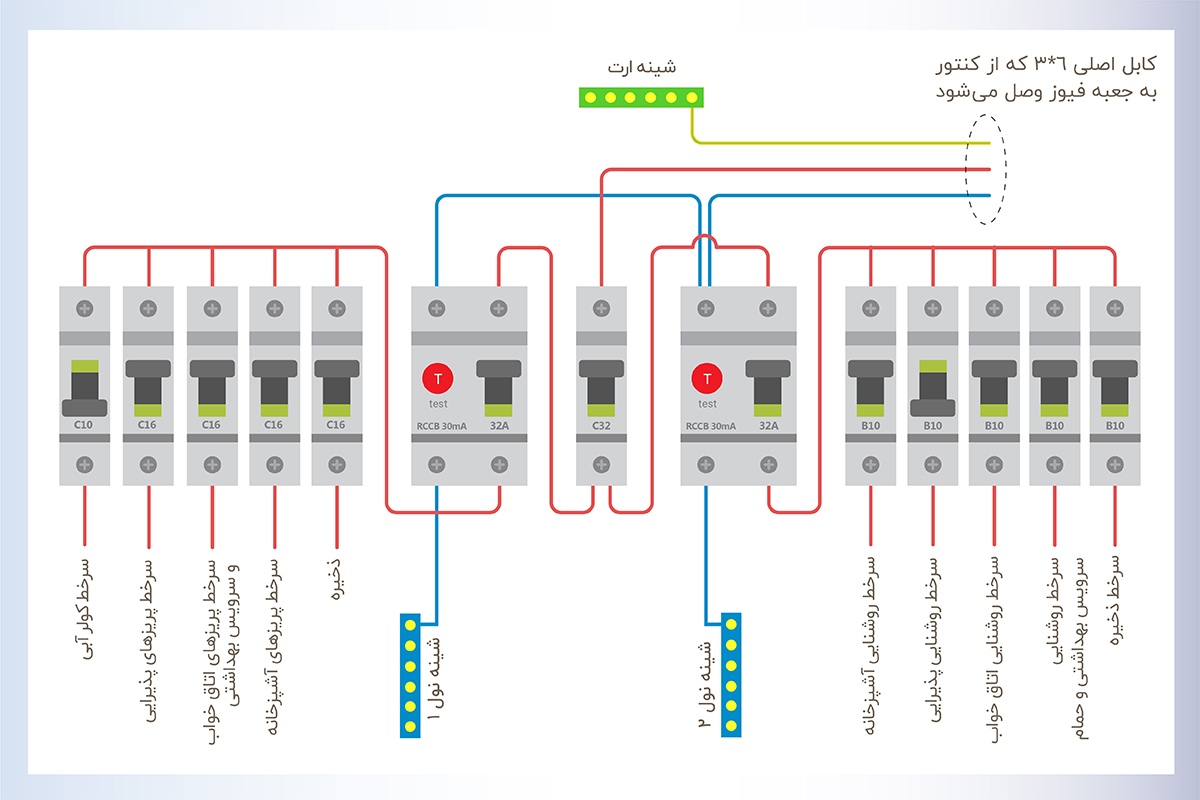 شینه ارت

کابل اصلی ۶*۳ که از کنتور به جعبه فیوز وصل می‌شود

C10

C16

C16

C16

C16

T
test
RCCB 30mA
32A

C32

T
test
RCCB 30mA
32A

B10

B10

B10

B10

B10

سرخط کولر آبی

سرخط پریزهای پذیرایی

سرخط پریزهای اتاق خواب و سرویس بهداشتی

سرخط پریزهای آشپزخانه

ذخیره

شینه نول ۱

شینه نول ۲

سرخط روشنایی آشپزخانه

سرخط روشنایی پذیرایی

سرخط روشنایی اتاق خواب

سرخط روشنایی سرویس بهداشتی و حمام

سرخط ذخیره