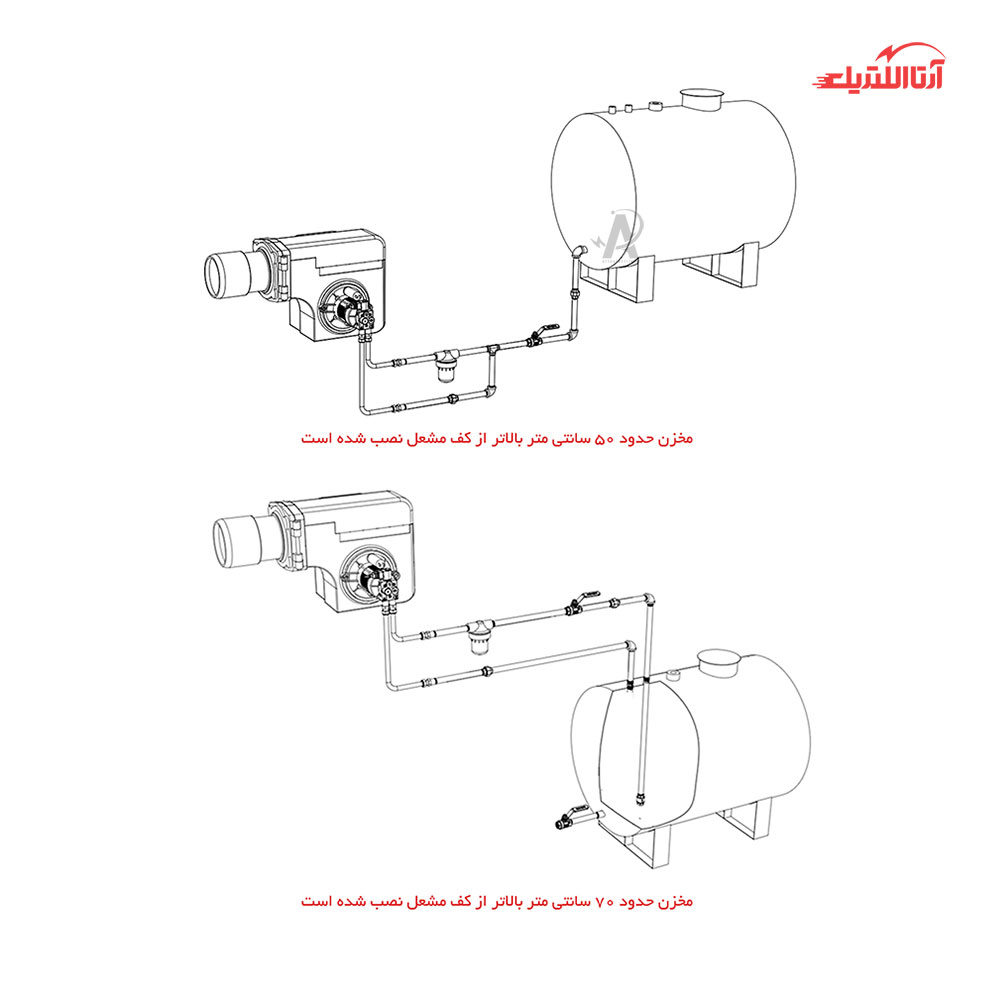 آرتاالکتریک

مخزن حدود ۵۰ سانتی متر بالاتر از کف مشعل نصب شده است

مخزن حدود ۷۰ سانتی متر بالاتر از کف مشعل نصب شده است