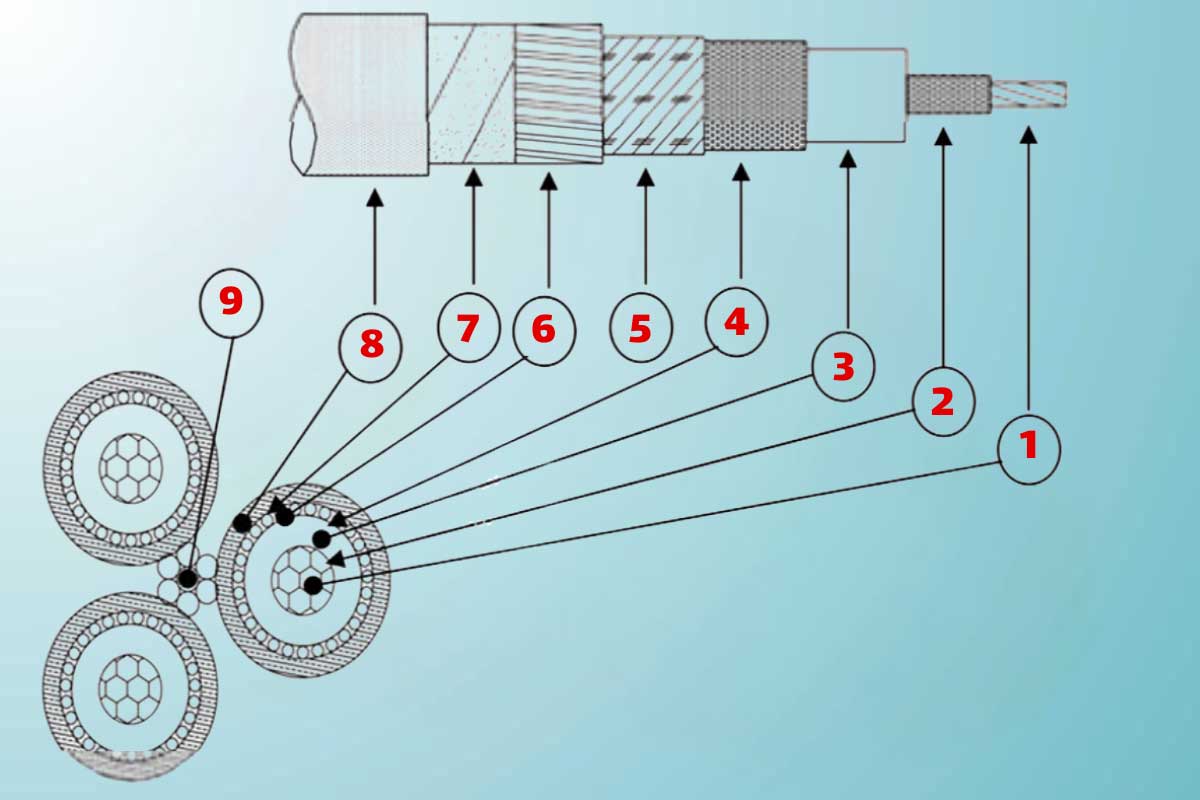 9
8
7
6
5
4
3
2
1